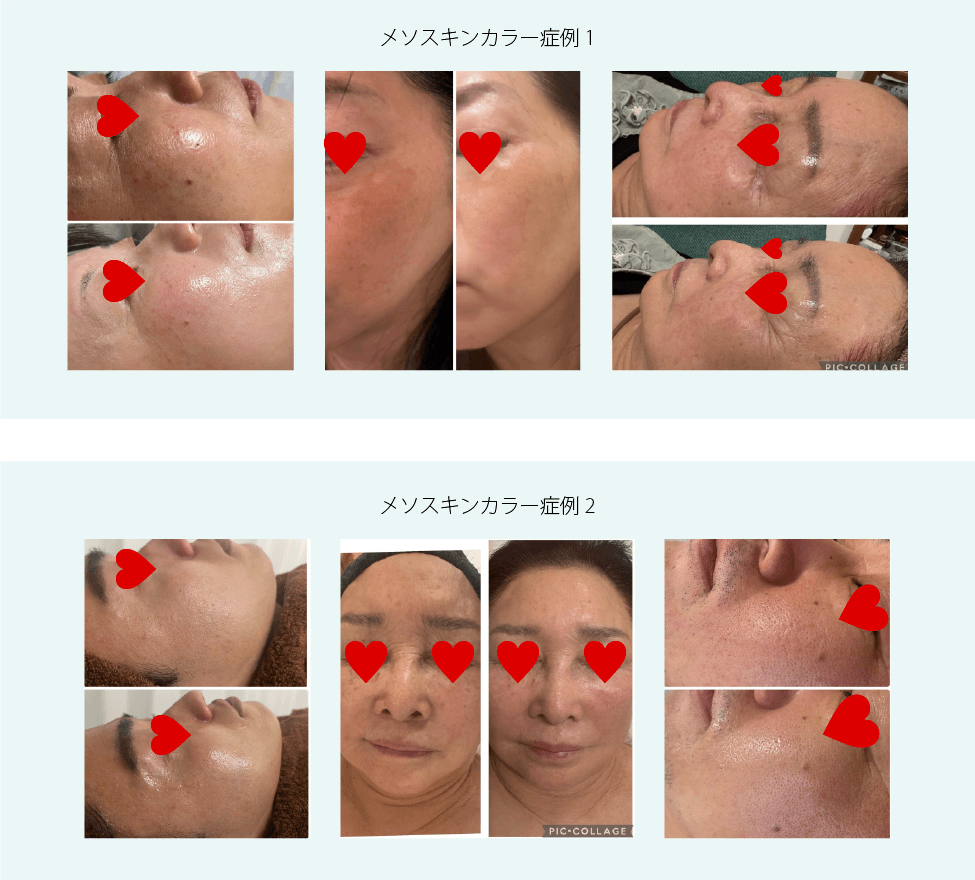 メソスキンカラー症例 1

PIC•COLLAGE

メソスキンカラー症例 2

PIC•COLLAGE